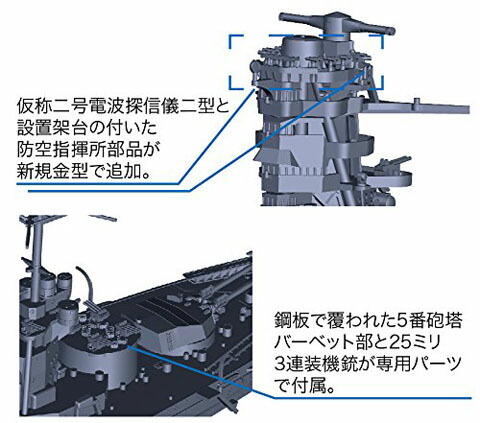 仮称二号電波探信儀二型と設置架台の付いた防空指揮所部品が新規金型で追加。

鋼板で覆われた5番砲塔バーベット部と25ミリ3連装機銃が専用パーツで付属。