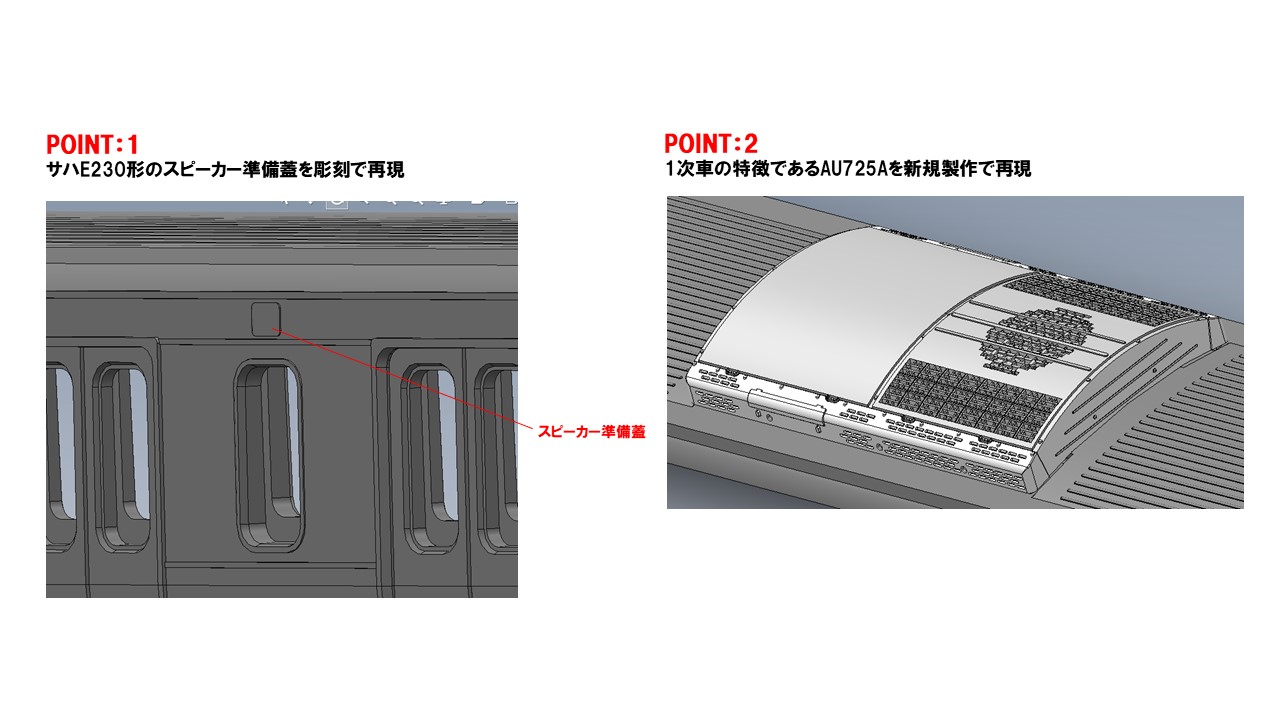 POINT：1
サハE230形のスピーカー準備蓋を彫刻で再現

スピーカー準備蓋

POINT：2
1次車の特徴であるAU725Aを新規製作で再現