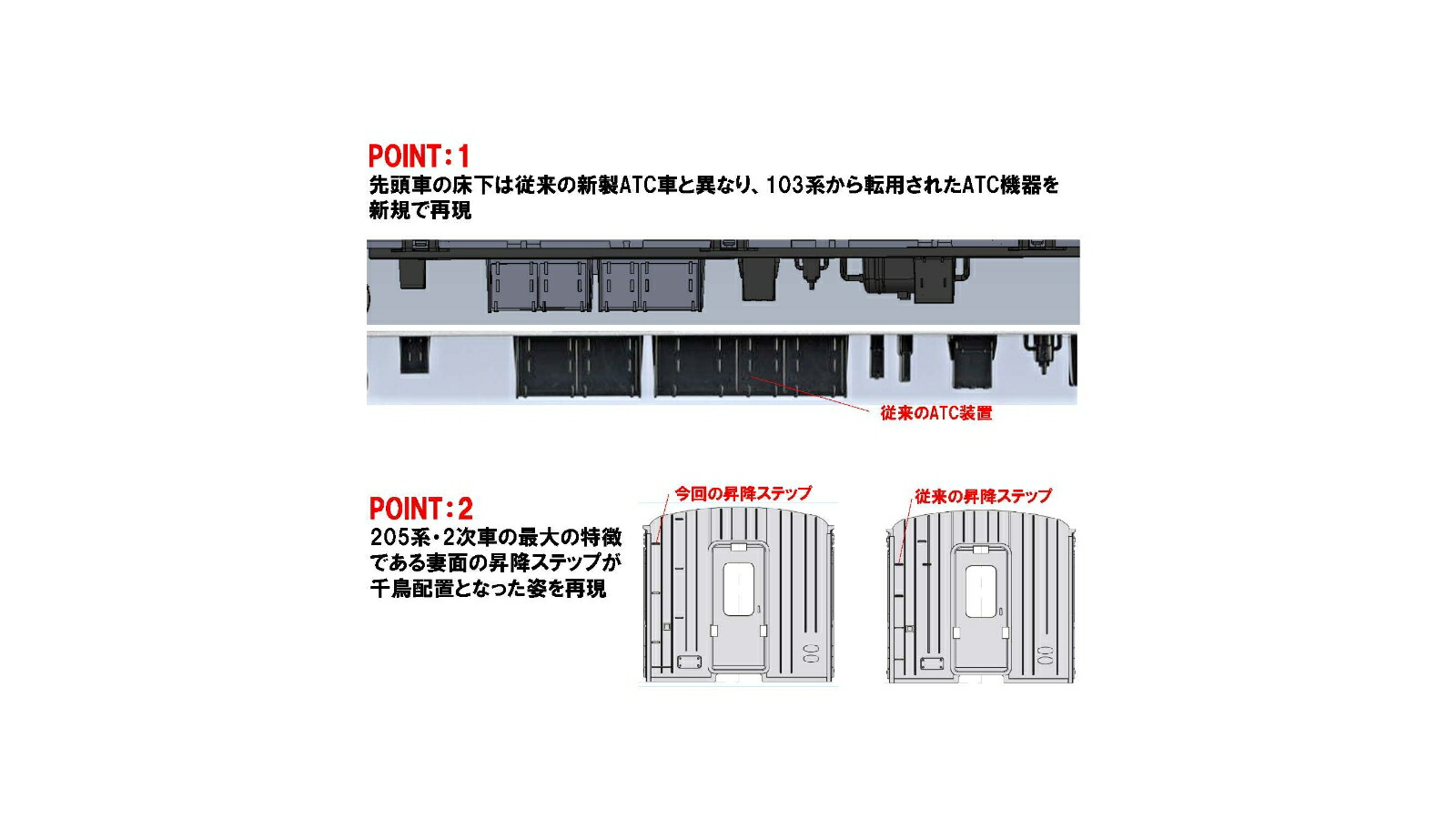 POINT:1
先頭車の床下は従来の新製ATC車と異なり、103系から転用されたATC機器を新規で再現

従来のATC装置

POINT:2
205系・2次車の最大の特徴である妻面の昇降ステップが千鳥配置となった姿を再現

今回の昇降ステップ

従来の昇降ステップ